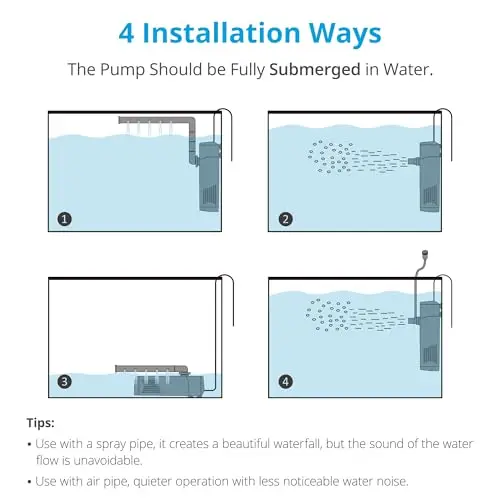 4 Installation Ways

The Pump Should be Fully Submerged in Water.

1

2

3

4

Tips:

• Use with a spray pipe, it creates a beautiful waterfall, but the sound of the water flow is unavoidable.

• Use with air pipe, quieter operation with less noticeable water noise.