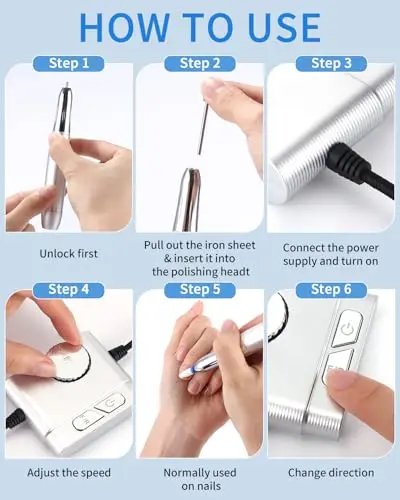 HOW TO USE

Step 1

Unlock first

Step 2

Pull out the iron sheet & insert it into the polishing headt

Step 3

Connect the power supply and turn on

Step 4

Adjust the speed

Step 5

Normally used on nails

Step 6

Change direction