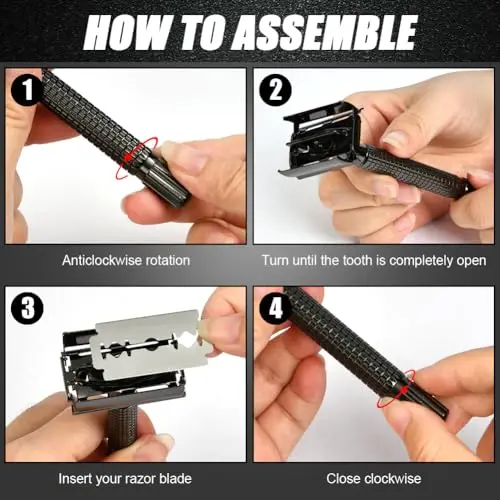 HOW TO ASSEMBLE

1

Anticlockwise rotation

2

Turn until the tooth is completely open

3

Insert your razor blade

4

Close clockwise