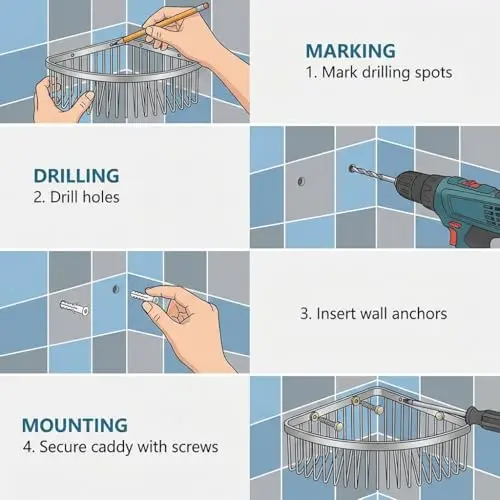 MARKING
1. Mark drilling spots

DRILLING
2. Drill holes

3. Insert wall anchors

MOUNTING
4. Secure caddy with screws