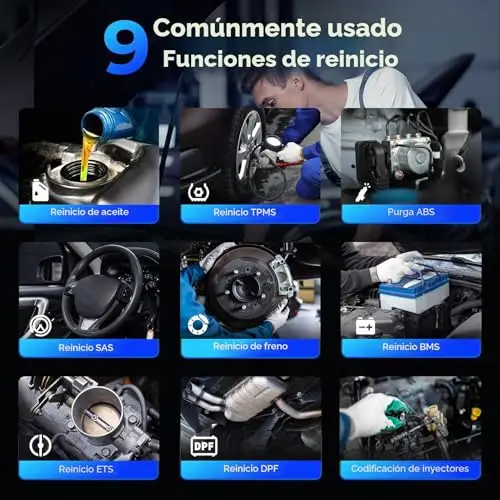 9 Comúnmente usado
Funciones de reinicio

Reinicio de aceite

Reinicio TPMS

Purga ABS

Reinicio SAS

Reinicio de freno

Reinicio BMS

Reinicio ETS

DPF
Reinicio DPF

Codificación de inyectores