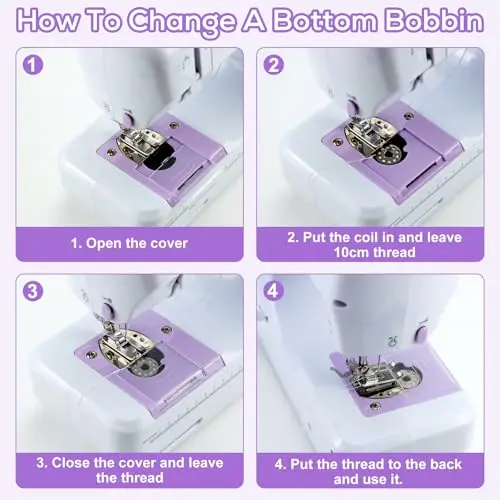 How To Change A Bottom Bobbin

1

1. Open the cover

2

2. Put the coil in and leave 10cm thread

3

3. Close the cover and leave the thread

4

4. Put the thread to the back and use it.