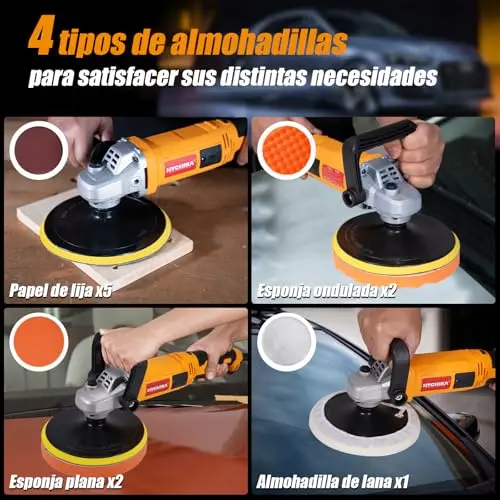 4 tipos de almohadillas
para satisfacer sus distintas necesidades

HYCHIKA

Papel de lija x5

Esponja ondulada x2

HYCHIKA

Esponja plana x2

HYCHIKA

Almohadilla de lana x1