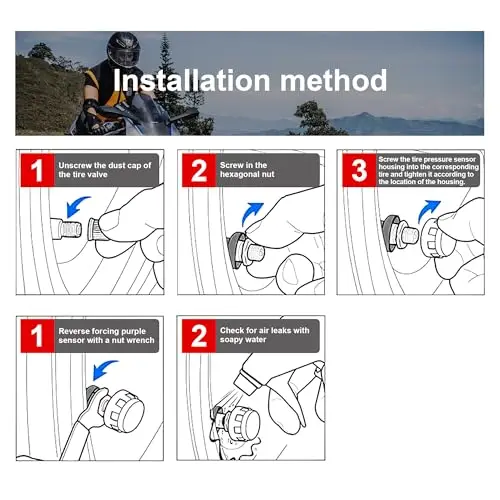 Installation method

1 Unscrew the dust cap of the tire valve

2 Screw in the hexagonal nut

3 Screw the tire pressure sensor housing into the corresponding tire and tighten it according to the location of the housing.

1 Reverse forcing purple sensor with a nut wrench

2 Check for air leaks with soapy water